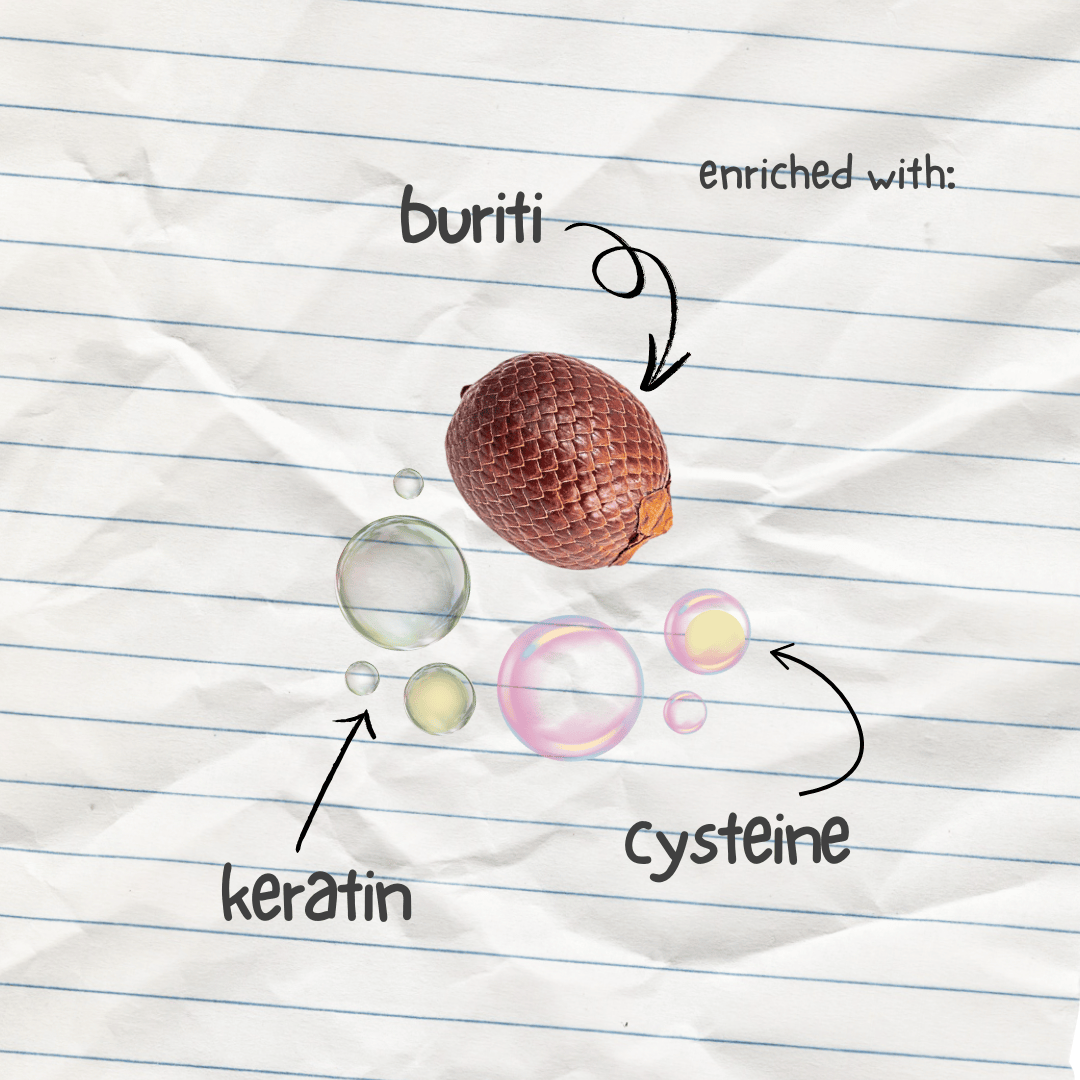 enriched with:

buriti

cysteine

keratin