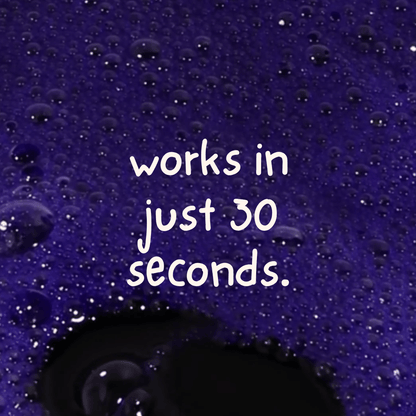 works in just 30 seconds.