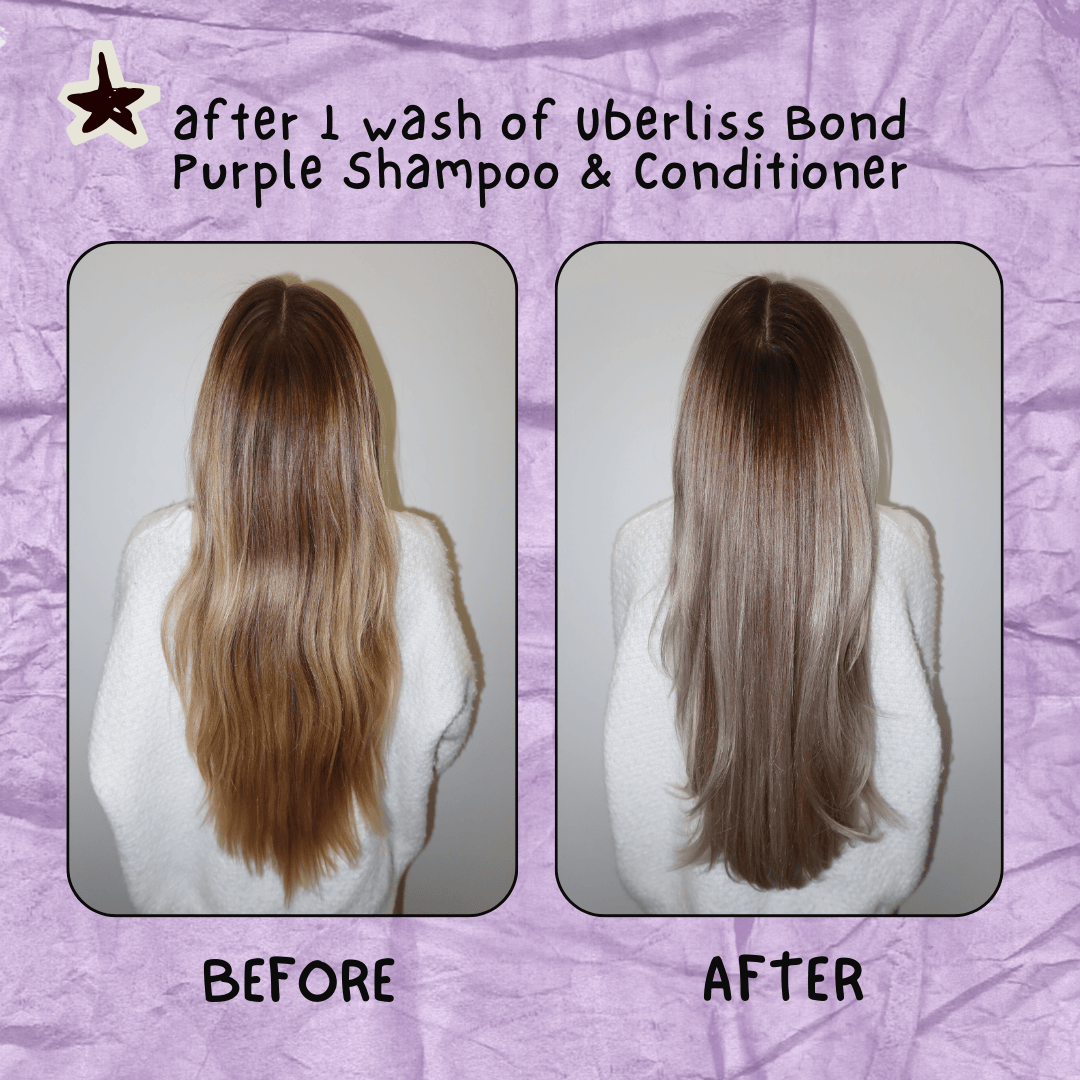 after 1 wash of Uberliss Bond Purple Shampoo & Conditioner

BEFORE

AFTER